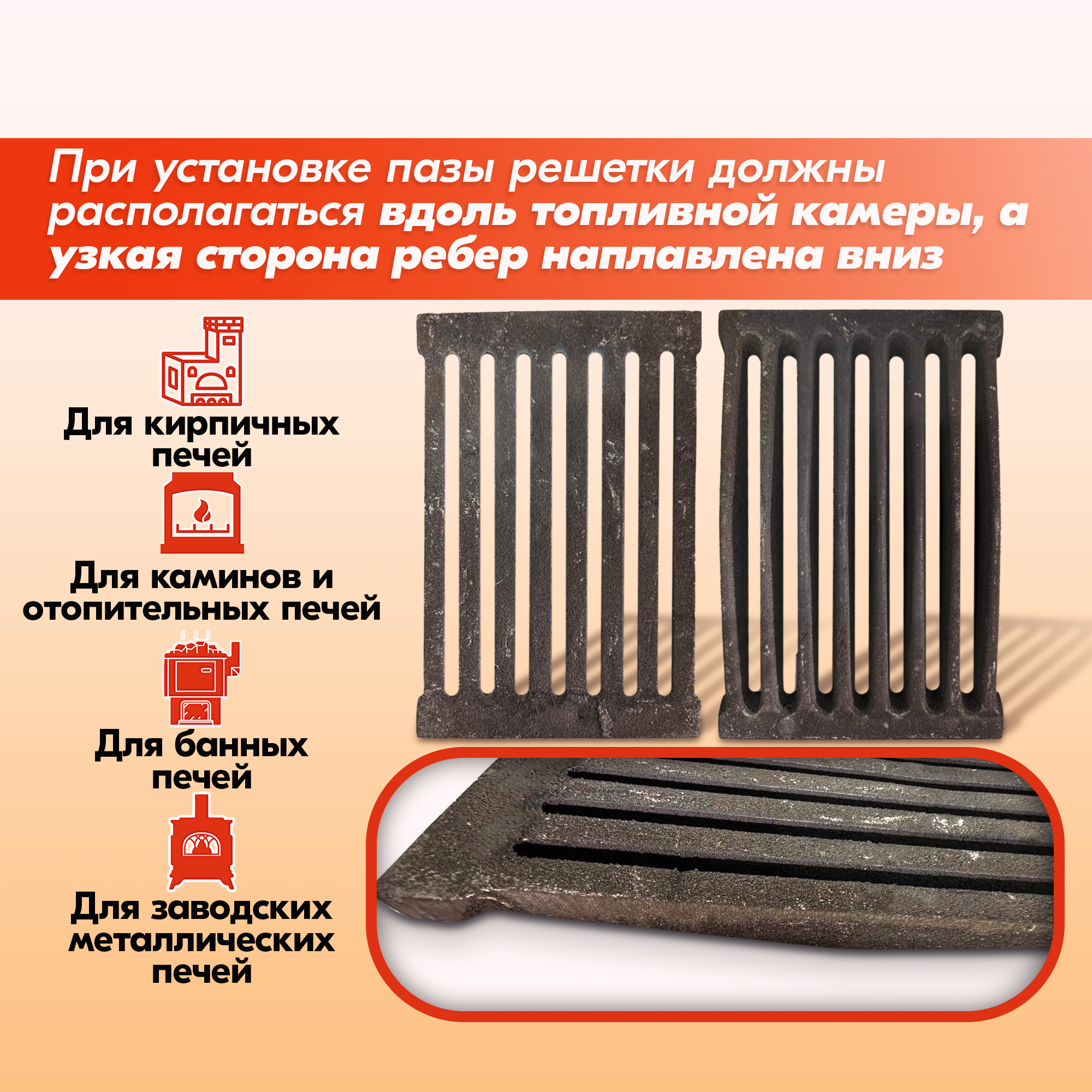 При установке пазы решетки должны располагаться вдоль топливной камеры, а узкая сторона ребер наплавлена вниз

Для кирпичных печей

Для каминов и отопительных печей

Для банных печей

Для заводских металлических печей